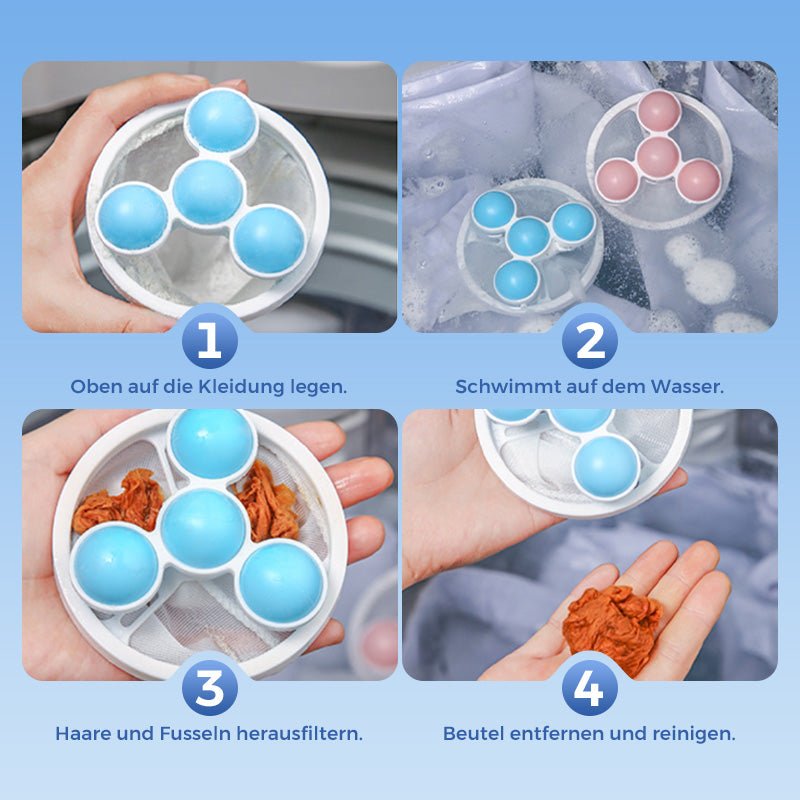 1
Oben auf die Kleidung legen.

2
Schwimmt auf dem Wasser.

3
Haare und Fusseln herausfiltern.

4
Beutel entfernen und reinigen.